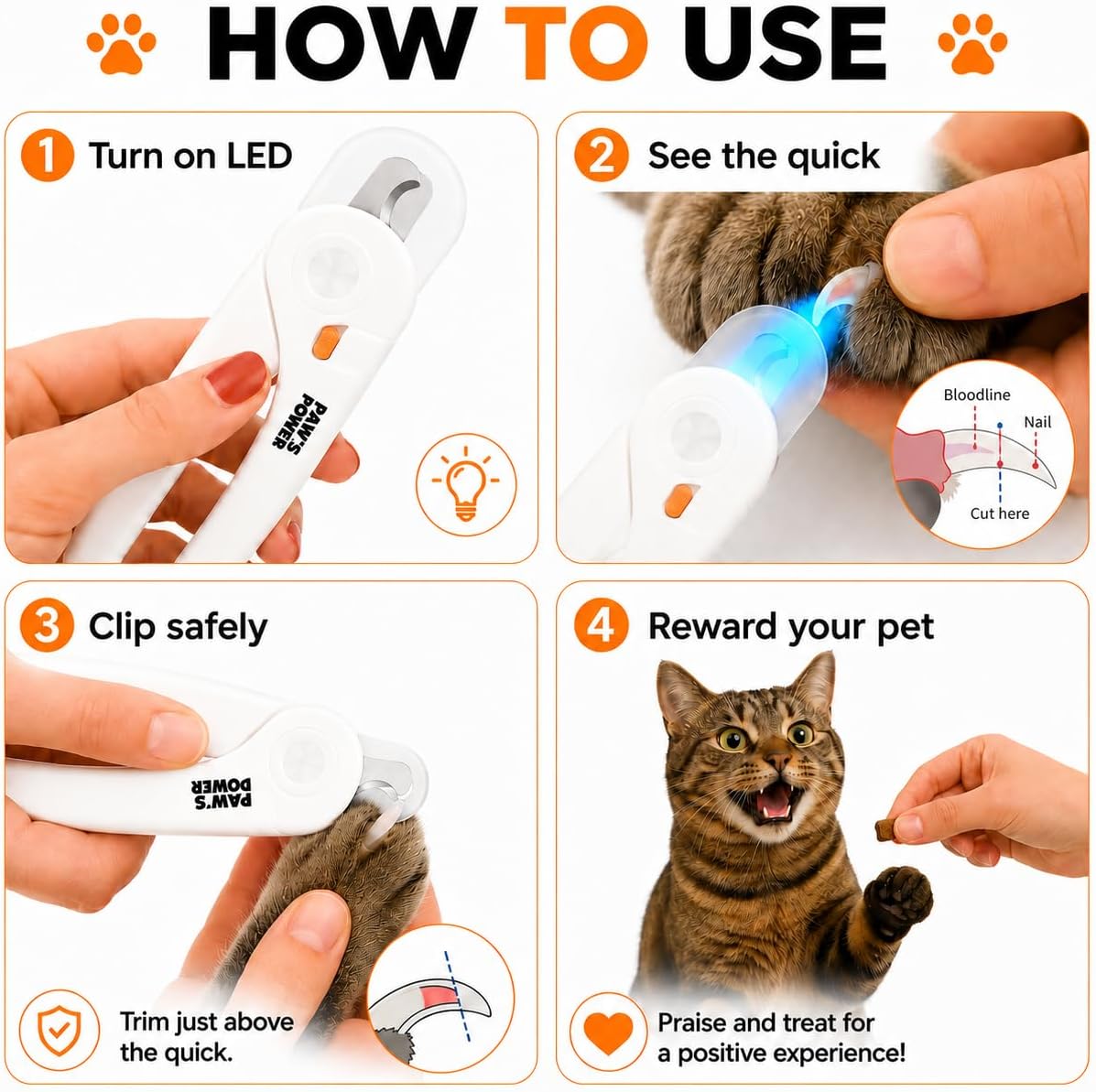 HOW TO USE

1 Turn on LED

PAW'S POWER

2 See the quick

Bloodline
Nail
Cut here

3 Clip safely

PAW'S POWER

Trim just above the quick.

4 Reward your pet

Praise and treat for a positive experience!