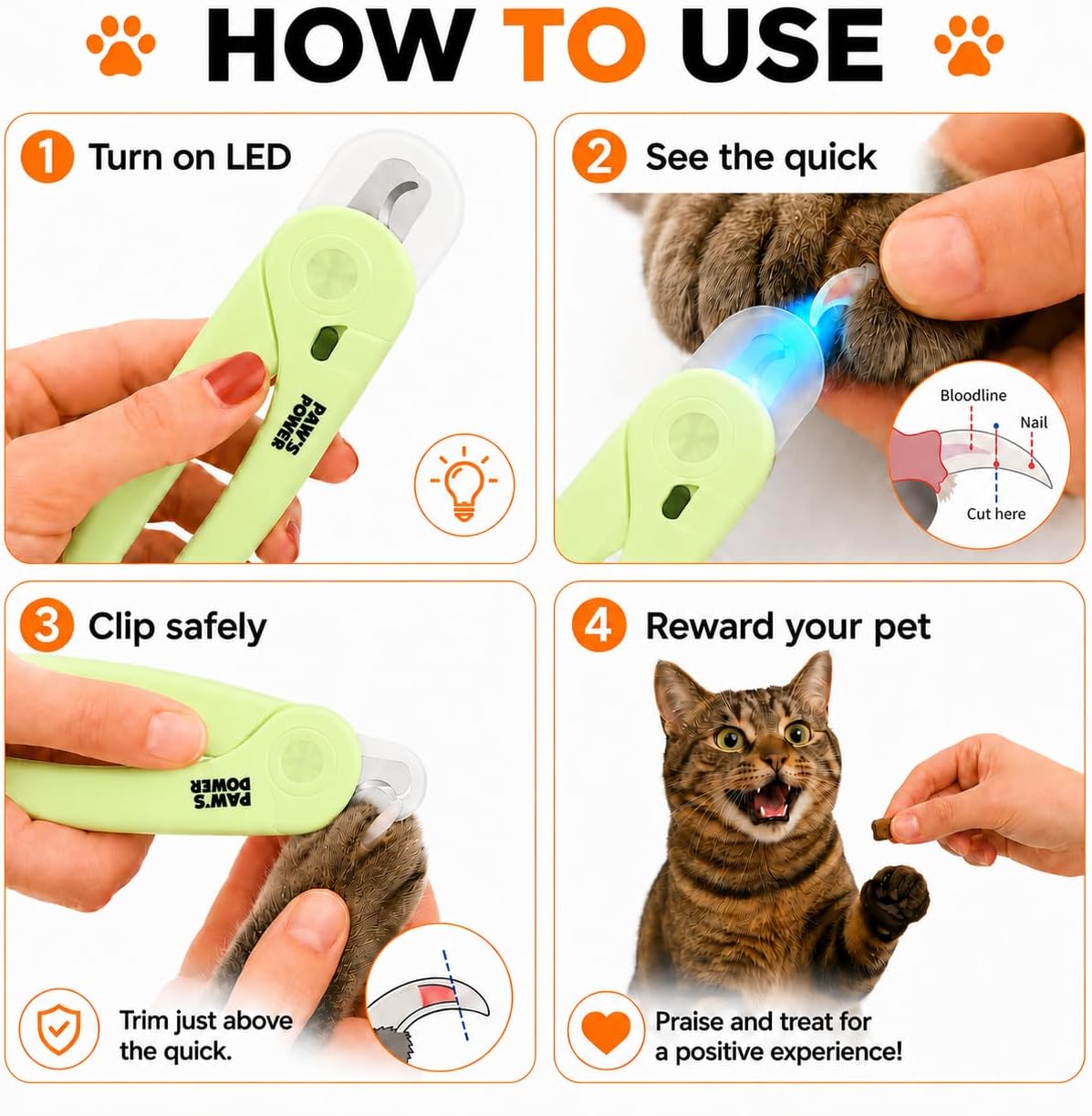 HOW TO USE

1 Turn on LED

PAW'S POWER

2 See the quick

Bloodline
Nail
Cut here

3 Clip safely

PAW'S POWER

Trim just above the quick.

4 Reward your pet

Praise and treat for a positive experience!